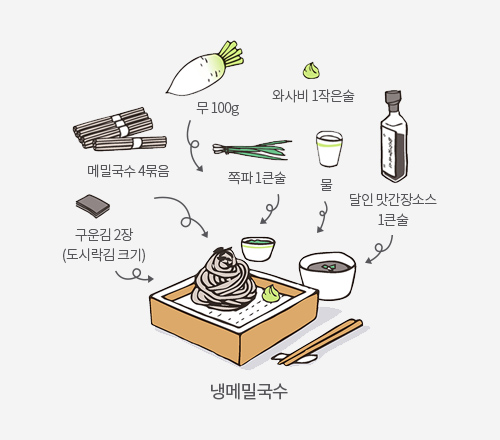 무 100g

와사비 1작은술

메밀국수 4묶음

쪽파 1큰술

물

달인 맛간장소스
1큰술

구운김 2장
(도시락김 크기)

냉메밀국수